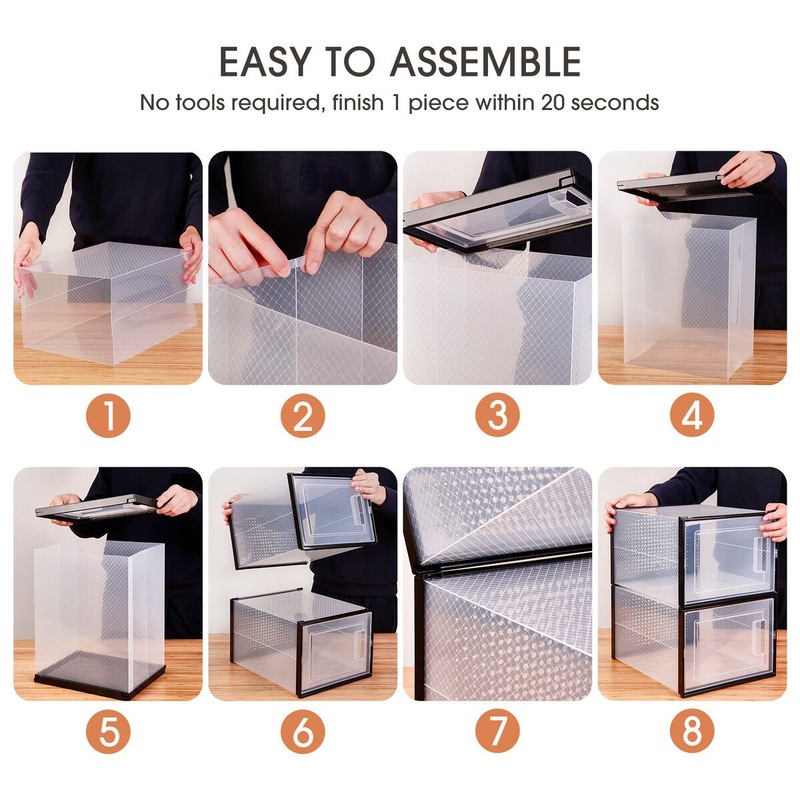 EASY TO ASSEMBLE
No tools required, finish 1 piece within 20 seconds

1

2

3

4

5

6

7

8