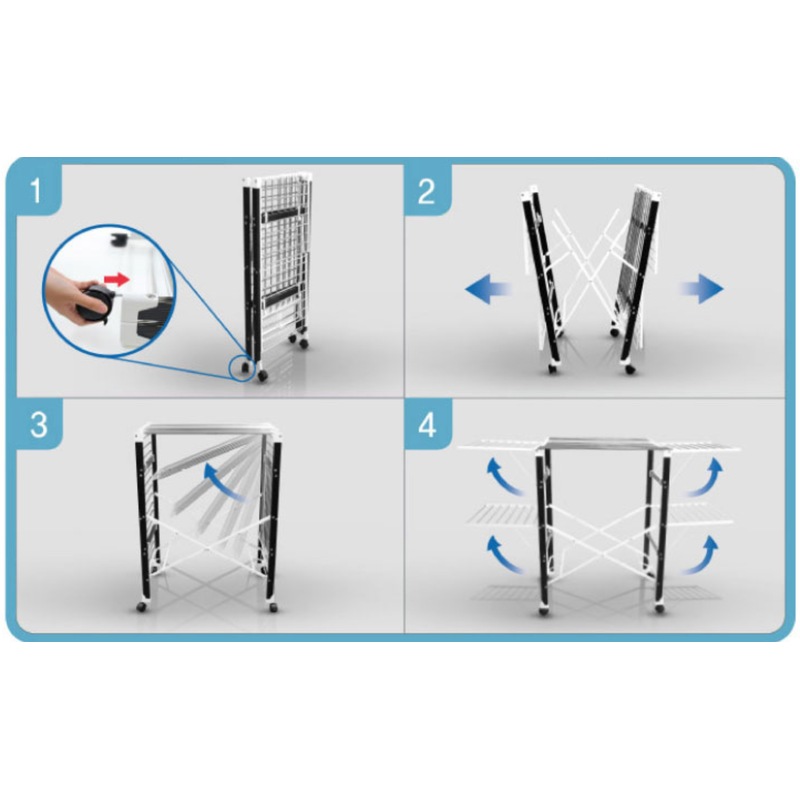 1

2

3

4