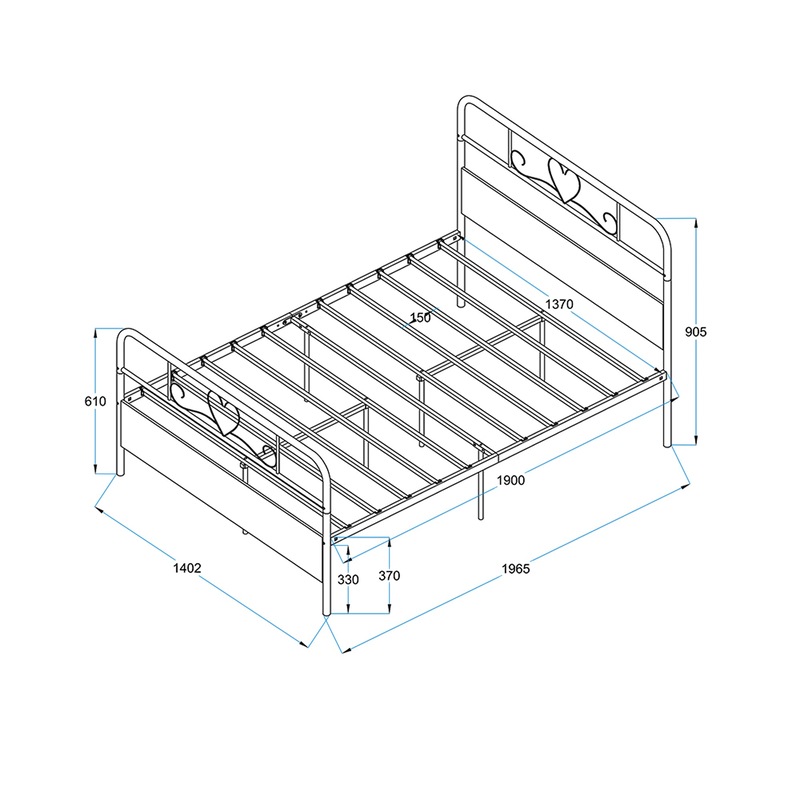 1370
150
905
610
1900
1402
330
370
1965