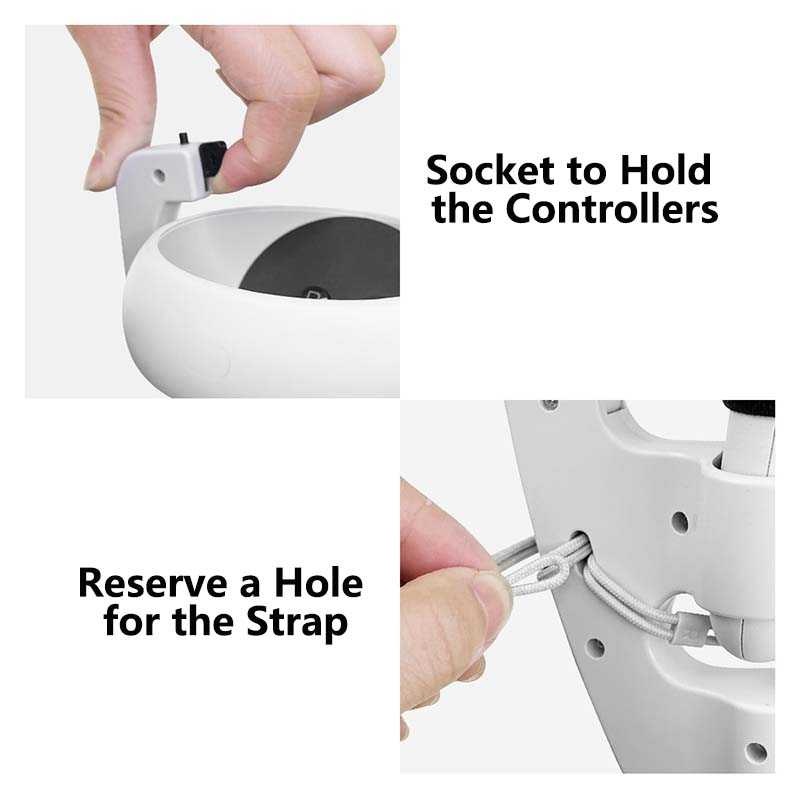 Socket to Hold the Controllers

Reserve a Hole for the Strap