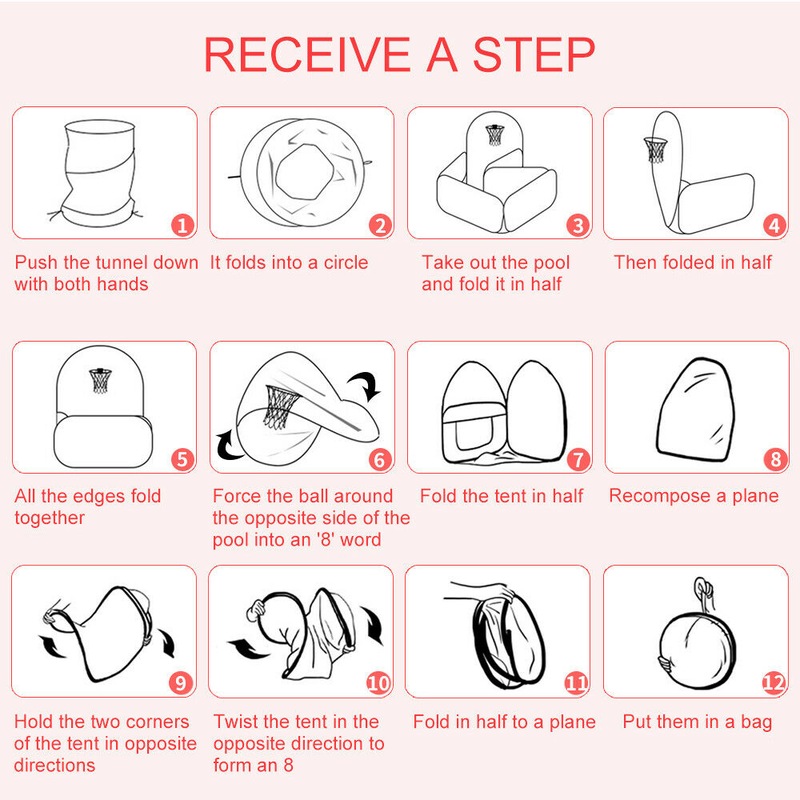 RECEIVE A STEP

1
Push the tunnel down with both hands

2
It folds into a circle

3
Take out the pool and fold it in half

4
Then folded in half

5
All the edges fold together

6
Force the ball around the opposite side of the pool into an '8' word

7
Fold the tent in half

8
Recompose a plane

9
Hold the two corners of the tent in opposite directions

10
Twist the tent in the opposite direction to form an 8

11
Fold in half to a plane

12
Put them in a bag