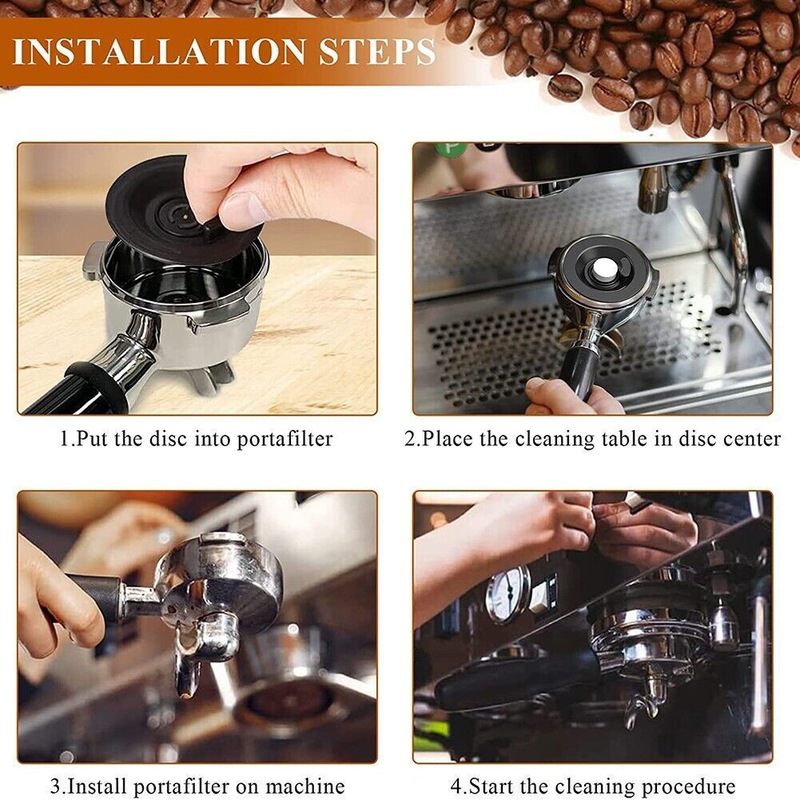 INSTALLATION STEPS

1.Put the disc into portafilter

2.Place the cleaning table in disc center

3.Install portafilter on machine

4.Start the cleaning procedure