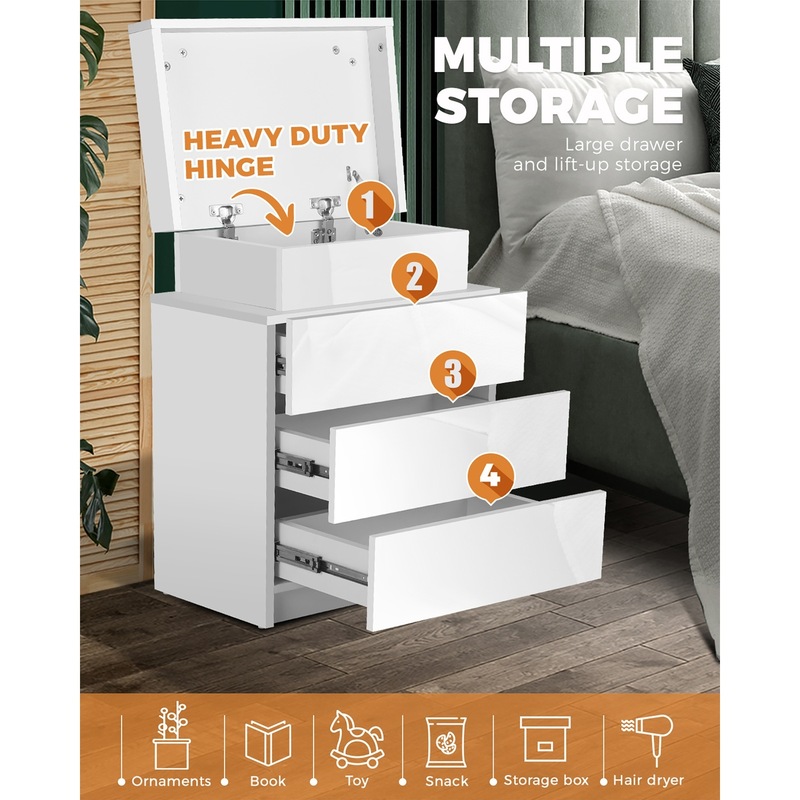 MULTIPLE STORAGE

Large drawer and lift-up storage

HEAVY DUTY HINGE

1

2

3

4

Ornaments

Book

Toy

Snack

Storage box

Hair dryer