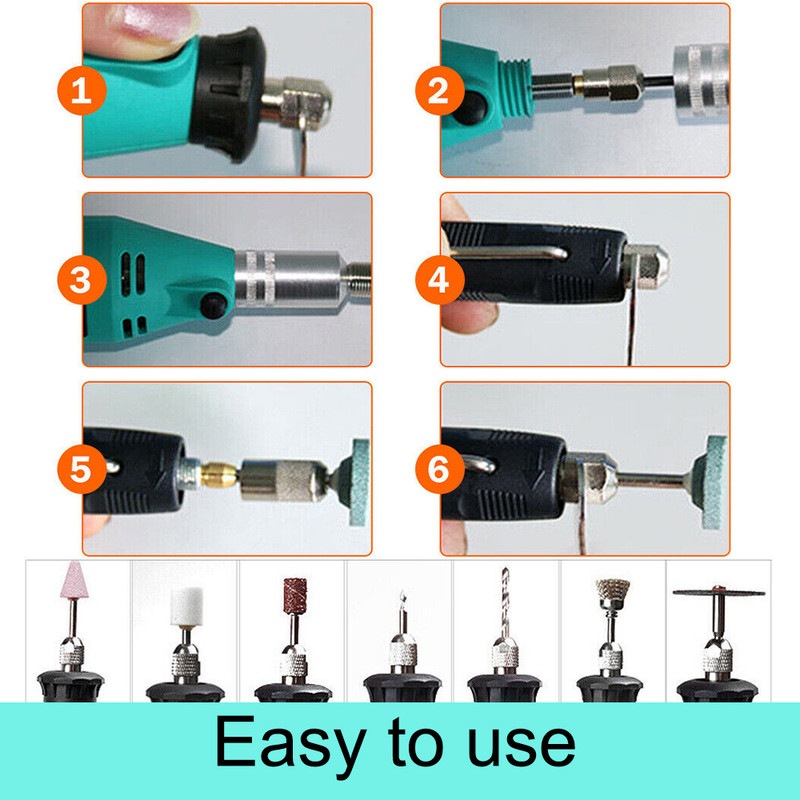 1

2

3

4

5

6

Easy to use