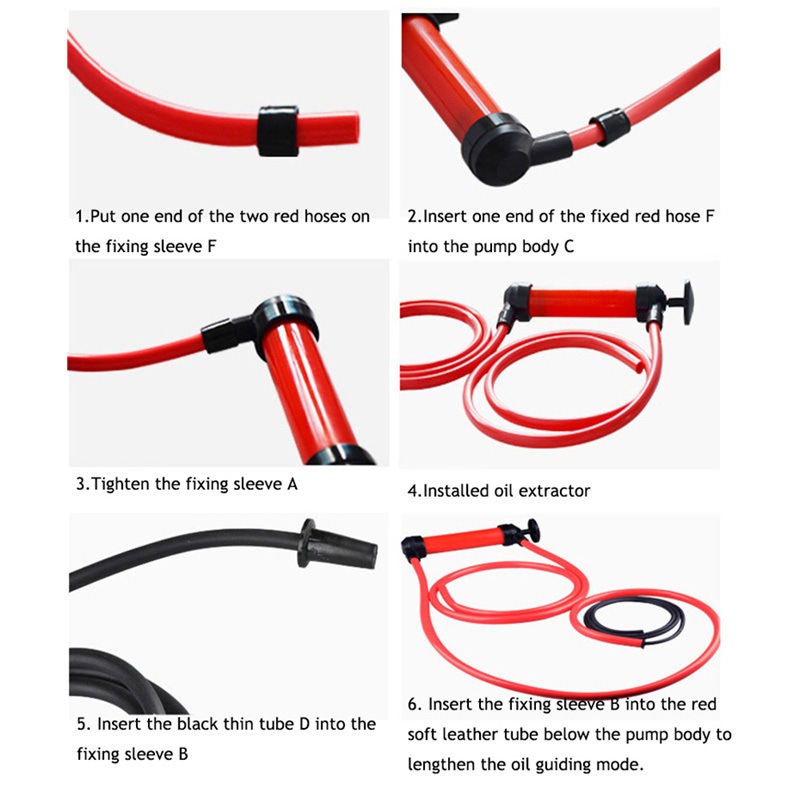 1.Put one end of the two red hoses on the fixing sleeve F

2.Insert one end of the fixed red hose F into the pump body C

3.Tighten the fixing sleeve A

4.Installed oil extractor

5. Insert the black thin tube D into the fixing sleeve B

6. Insert the fixing sleeve B into the red soft leather tube below the pump body to lengthen the oil guiding mode.