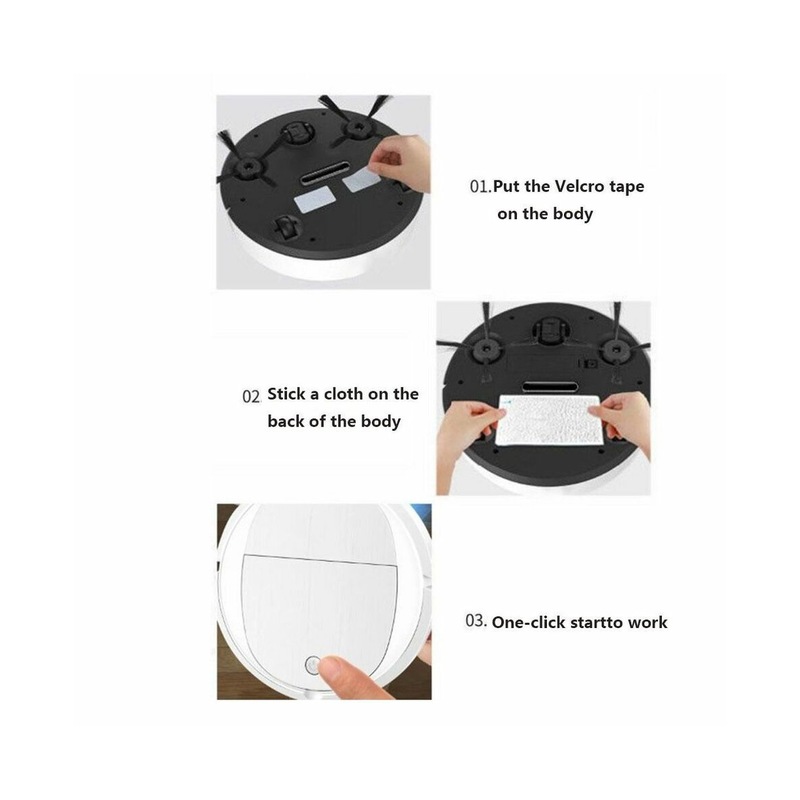 01.Put the Velcro tape on the body

02 Stick a cloth on the back of the body

03. One-click startto work