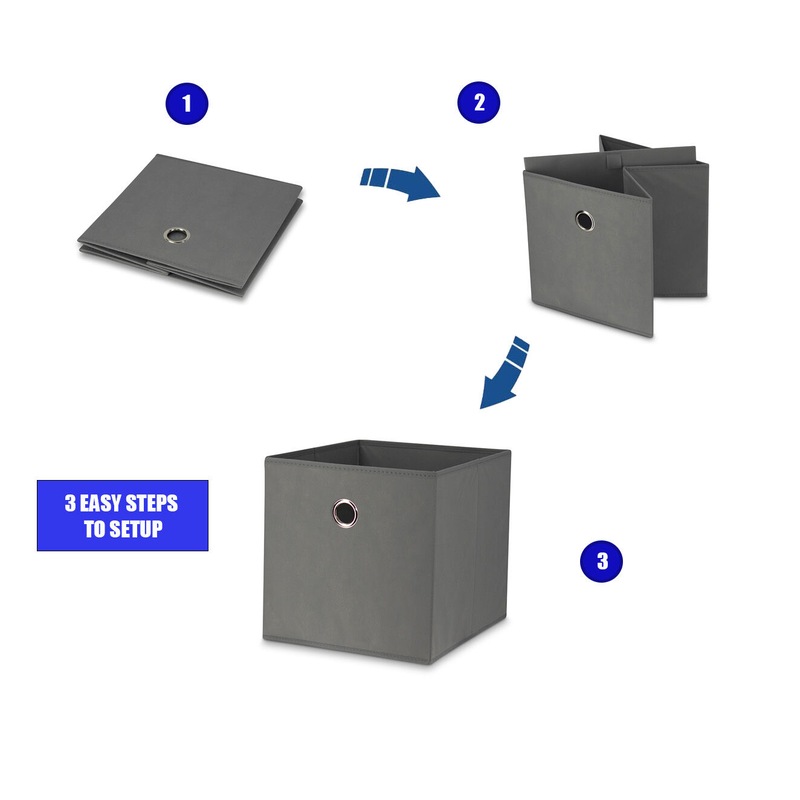 1

2

3 EASY STEPS TO SETUP

3